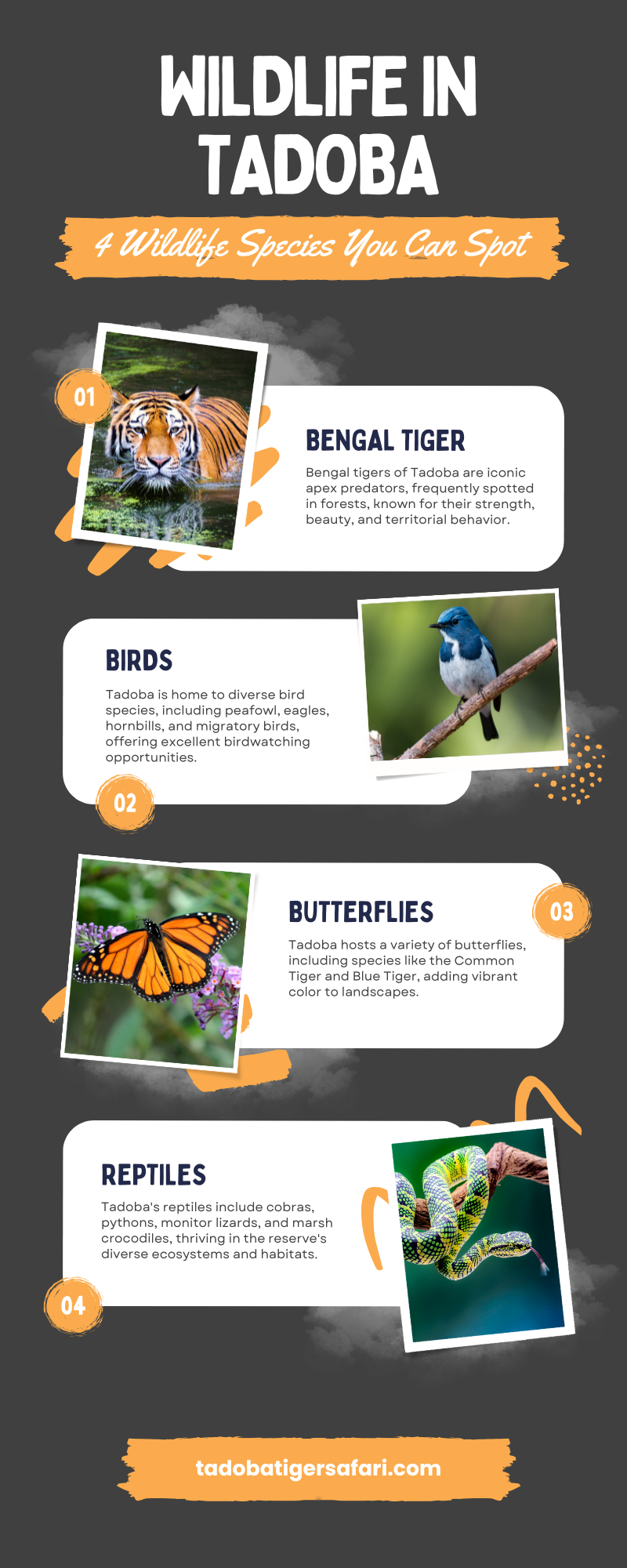 WILDLIFE IN TADOBA

4 Wildlife Species You Can Spot

01

BENGAL TIGER

Bengal tigers of Tadoba are iconic apex predators, frequently spotted in forests, known for their strength, beauty, and territorial behavior.

BIRDS

Tadoba is home to diverse bird species, including peafowl, eagles, hornbills, and migratory birds, offering excellent birdwatching opportunities.

02

BUTTERFLIES

03

Tadoba hosts a variety of butterflies, including species like the Common Tiger and Blue Tiger, adding vibrant color to landscapes.

REPTILES

Tadoba's reptiles include cobras, pythons, monitor lizards, and marsh crocodiles, thriving in the reserve's diverse ecosystems and habitats.

04

tadobatigersafari.com